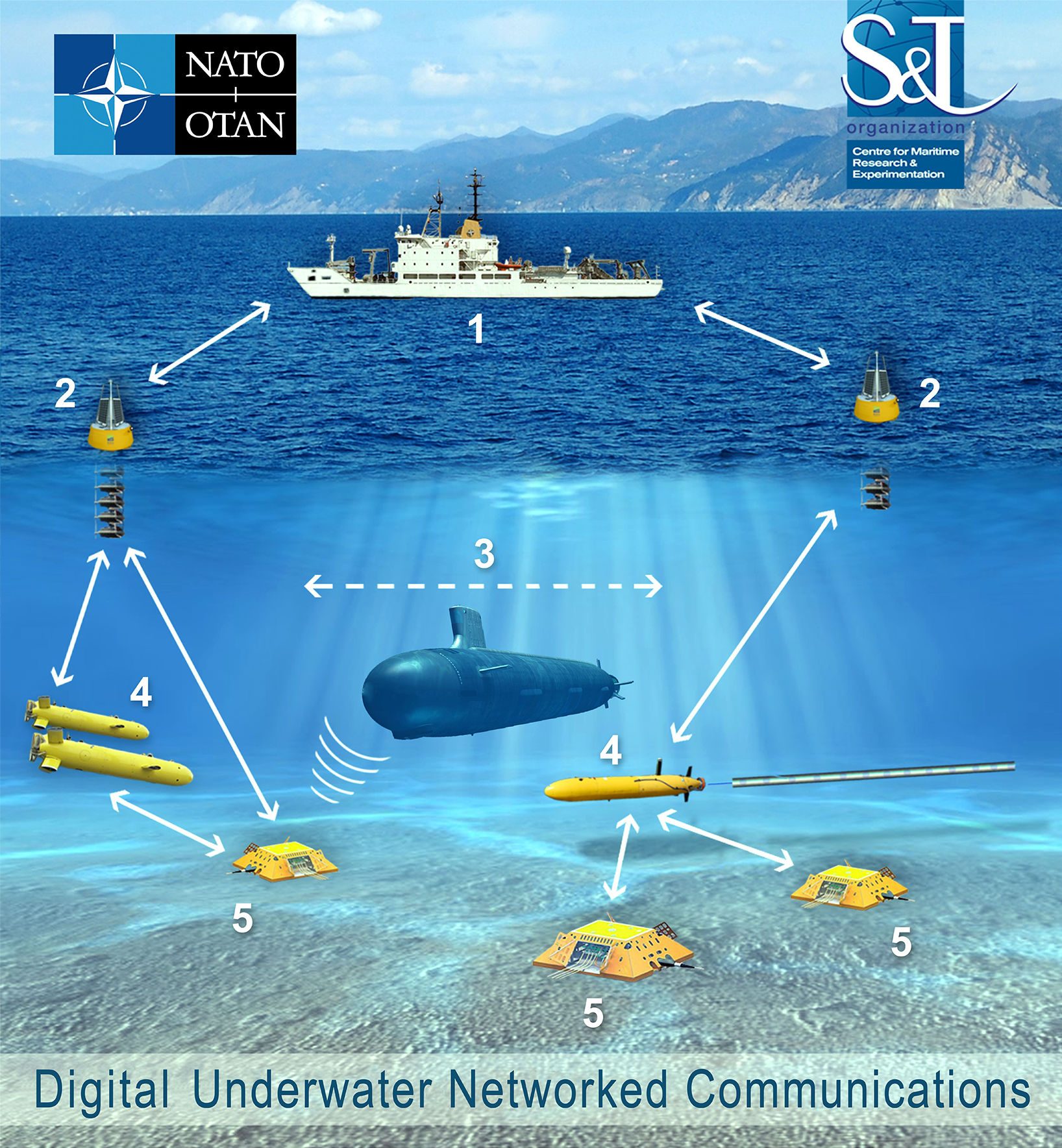 NATO
OTAN

S&T
organization
Centre for Maritime Research & Experimentation

1

2

2

3

4

4

5

5

5

Digital Underwater Networked Communications